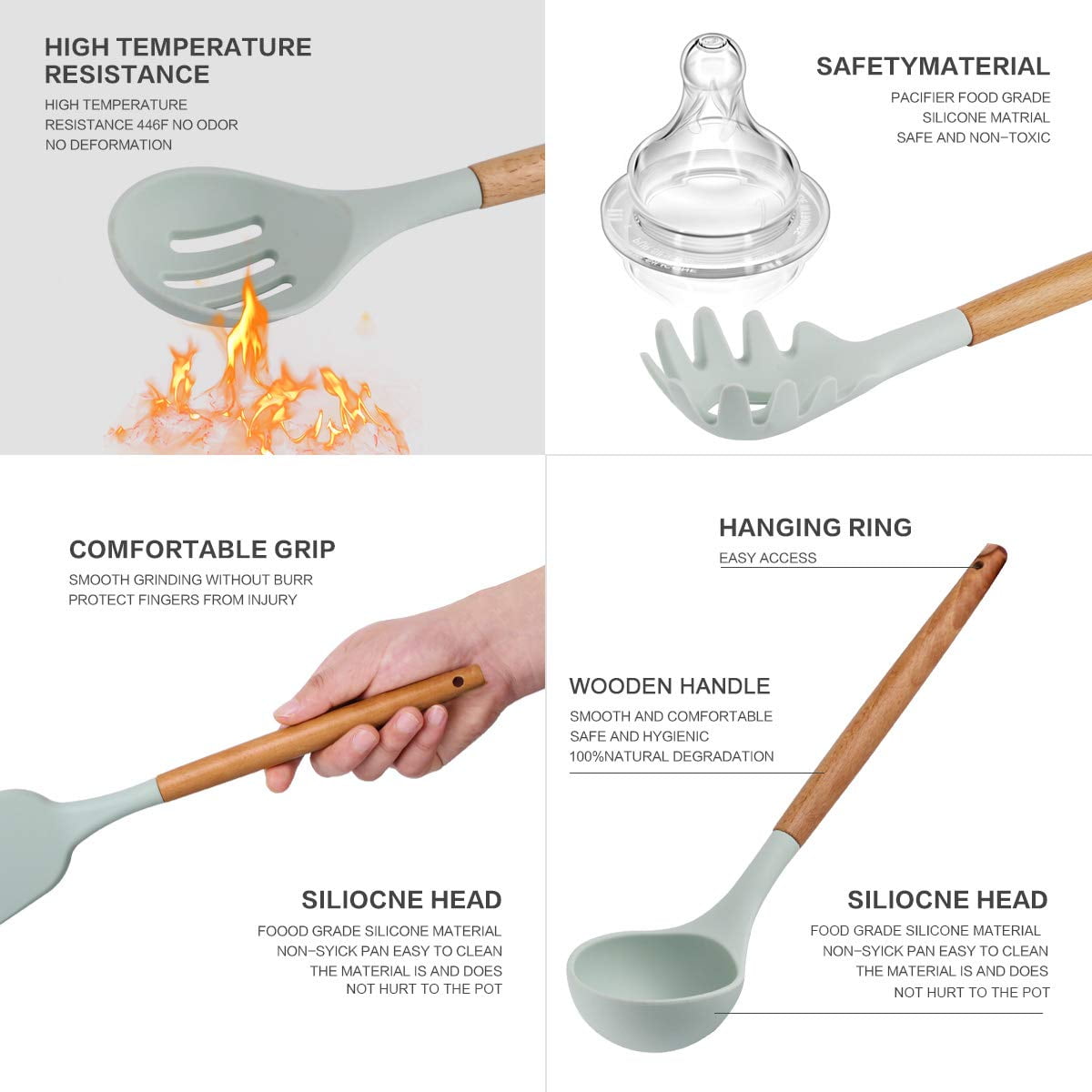 HIGH TEMPERATURE RESISTANCE

HIGH TEMPERATURE RESISTANCE 446F NO ODOR NO DEFORMATION

SAFETYMATERIAL

PACIFIER FOOD GRADE SILICONE MATRIAL SAFE AND NON-TOXIC

COMFORTABLE GRIP

SMOOTH GRINDING WITHOUT BURR PROTECT FINGERS FROM INJURY

SILIOCNE HEAD

FOOOD GRADE SILICONE MATERIAL NON-SYICK PAN EASY TO CLEAN THE MATERIAL IS AND DOES NOT HURT TO THE POT

HANGING RING

EASY ACCESS

WOODEN HANDLE

SMOOTH AND COMFORTABLE SAFE AND HYGIENIC 100%NATURAL DEGRADATION

SILIOCNE HEAD

FOOD GRADE SILICONE MATERIAL NON-SYICK PAN EASY TO CLEAN THE MATERIAL IS AND DOES NOT HURT TO THE POT